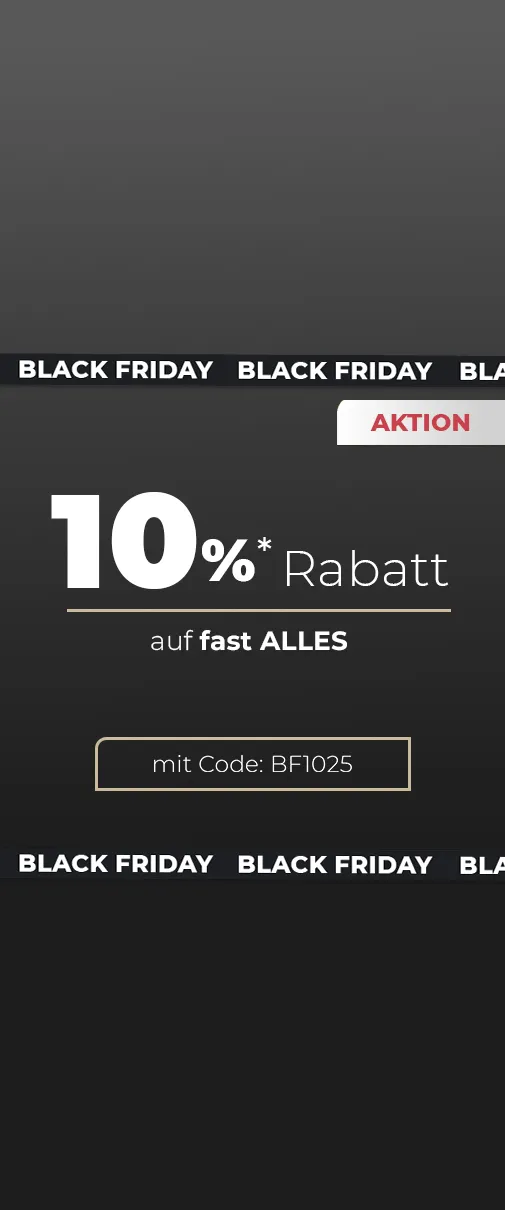 BLACK FRIDAY BLACK FRIDAY BLA

AKTION

10%* Rabatt

auf fast ALLES

mit Code: BF1025

BLACK FRIDAY BLACK FRIDAY BLA